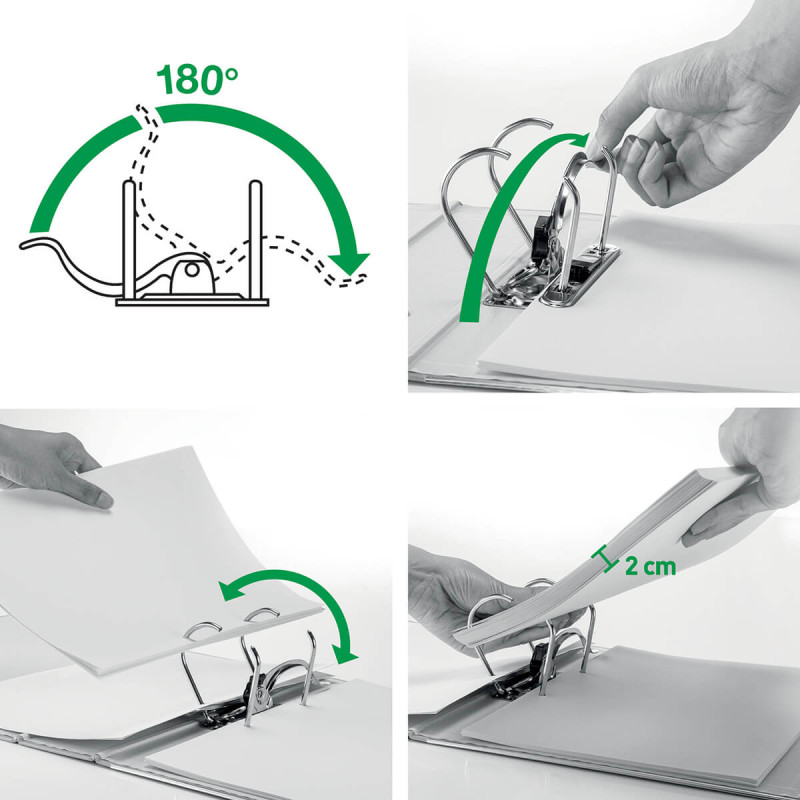 180°

2 cm